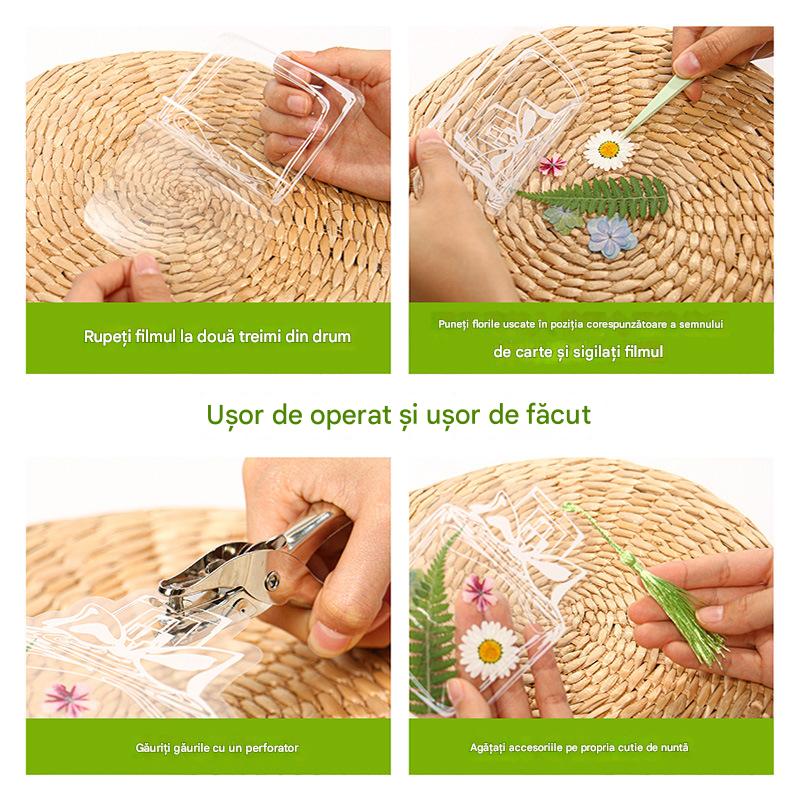 Rupeți filmul la două treimi din drum

Puneți florile uscate în poziția corespunzătoare a semnului de carte și sigilați filmul

Ușor de operat și ușor de făcut

Găuriți găurile cu un perforator

Agățați accesoriile pe propria cutie de nuntă