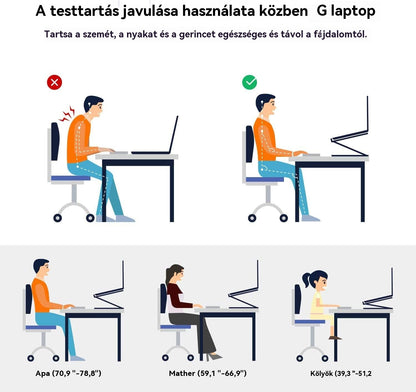 A testtartás javulása használata közben G laptop

Tartsa a szemét, a nyakat és a gerincet egészséges és távol a fájdalomtól.

Apa (70,9 "-78,8")

Mather (59,1 "-66,9")

Kölyök (39,3 "-51,2