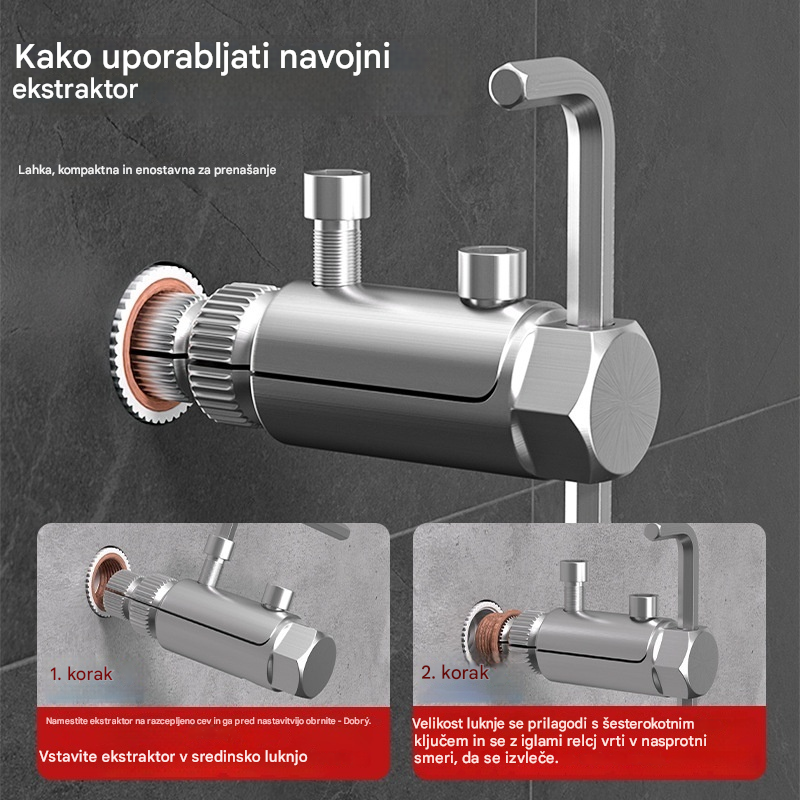 Kako uporabljati navojni ekstraktor

Lahka, kompaktna in enostavna za prenašanje

1. korak

Namestite ekstraktor na razcepljeno cev in ga pred nastavitvijo obrnite - Dobrý.

Vstavite ekstraktor v sredinsko luknjo

2. korak

Velikost luknje se prilagodi s šesterokotnim ključem in se z iglami relcj vrti v nasprotni smeri, da se izvleče.