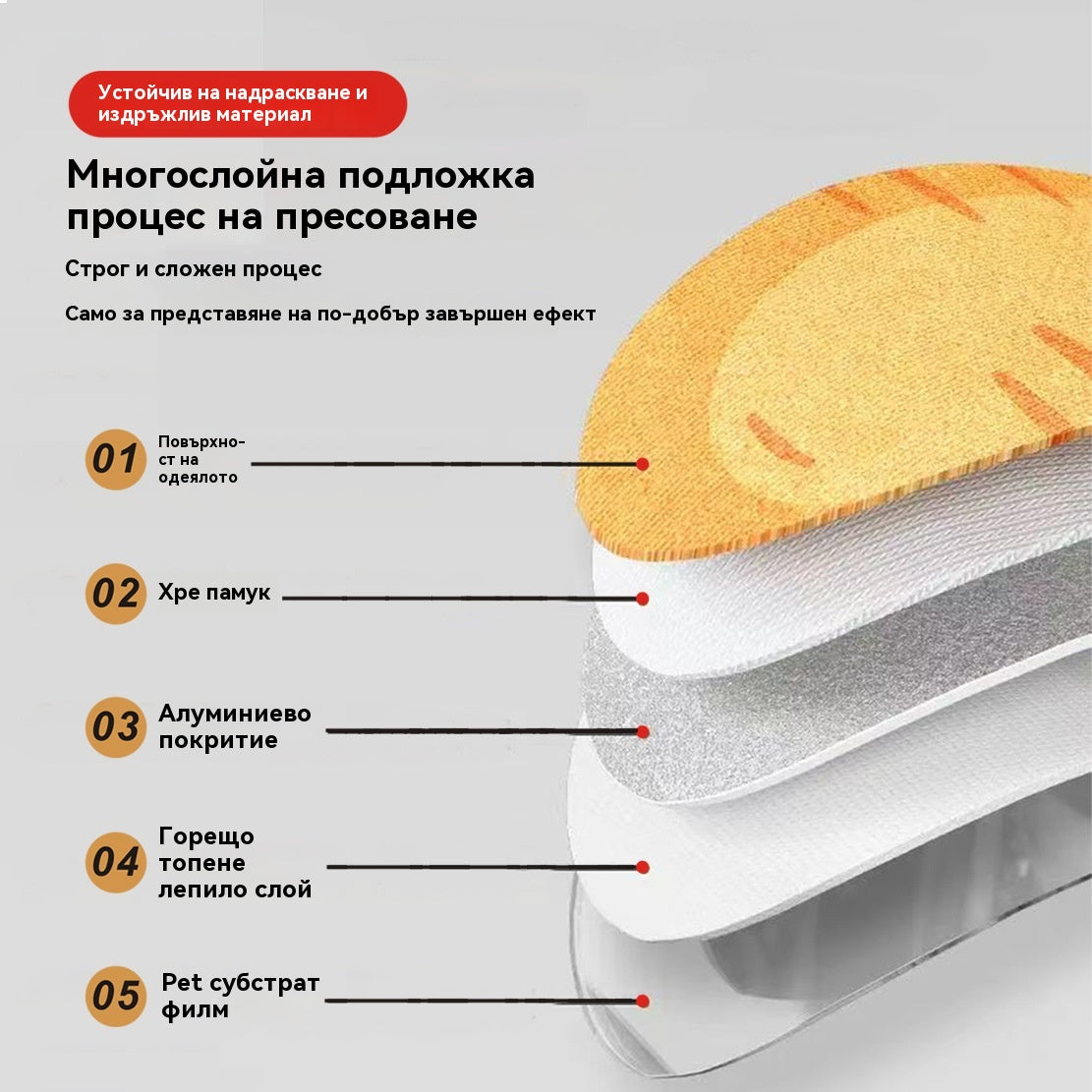 Устойчив на надраскване и издръжлив материал

Многослойна подложка процес на пресоване

Строг и сложен процес

Само за представяне на по-добър завършен ефект

01 Повърхност на одеялото

02 Хре памук

03 Алуминиево покритие

04 Горещо топене лепило слой

05 Pet субстрат филм