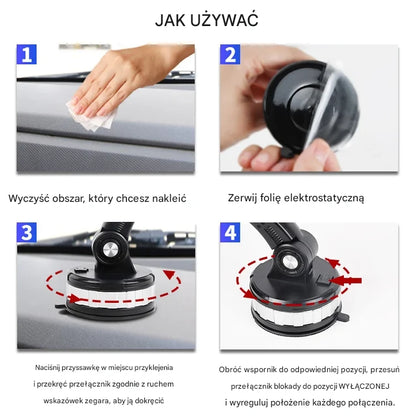 JAK UŻYWAĆ

1

Wyczyść obszar, który chcesz nakleić

2

Zerwij folię elektrostatyczną

3

Naciśnij przyssawkę w miejscu przyklejenia i przekręć przełącznik zgodnie z ruchem wskazówek zegara, aby ją dokręcić

4

Obróć wspornik do odpowiedniej pozycji, przesuń przełącznik blokady do pozycji WYŁĄCZONEJ i wyreguluj położenie każdego połączenia.