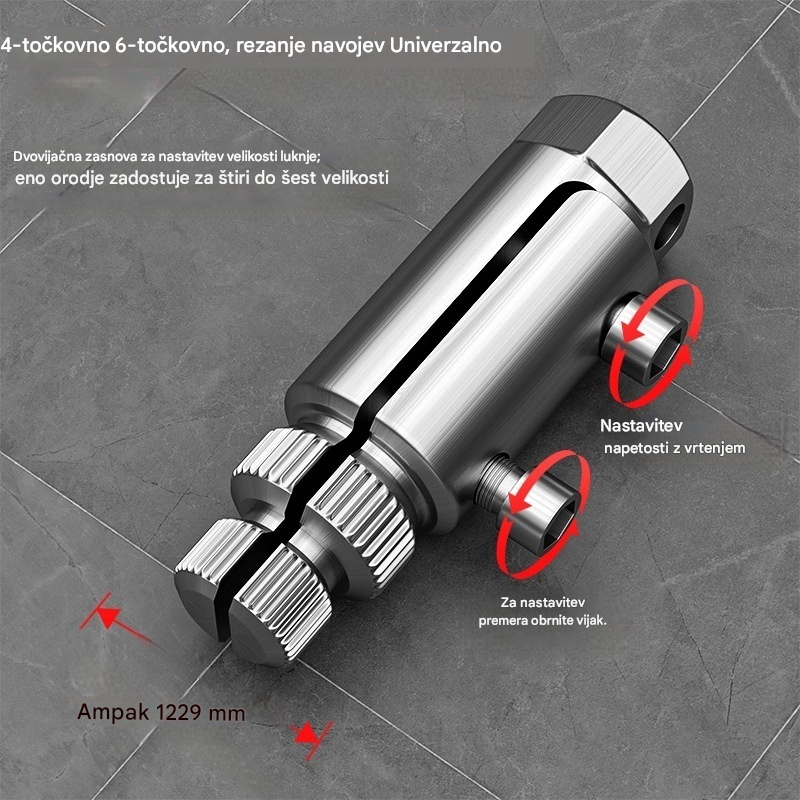 4-točkovno 6-točkovno, rezanje navojev Univerzalno

Dvovijačna zasnova za nastavitev velikosti luknje; eno orodje zadostuje za štiri do šest velikosti

Nastavitev napetosti z vrtenjem

Za nastavitev premera obrnite vijak.

Ampak 1229 mm