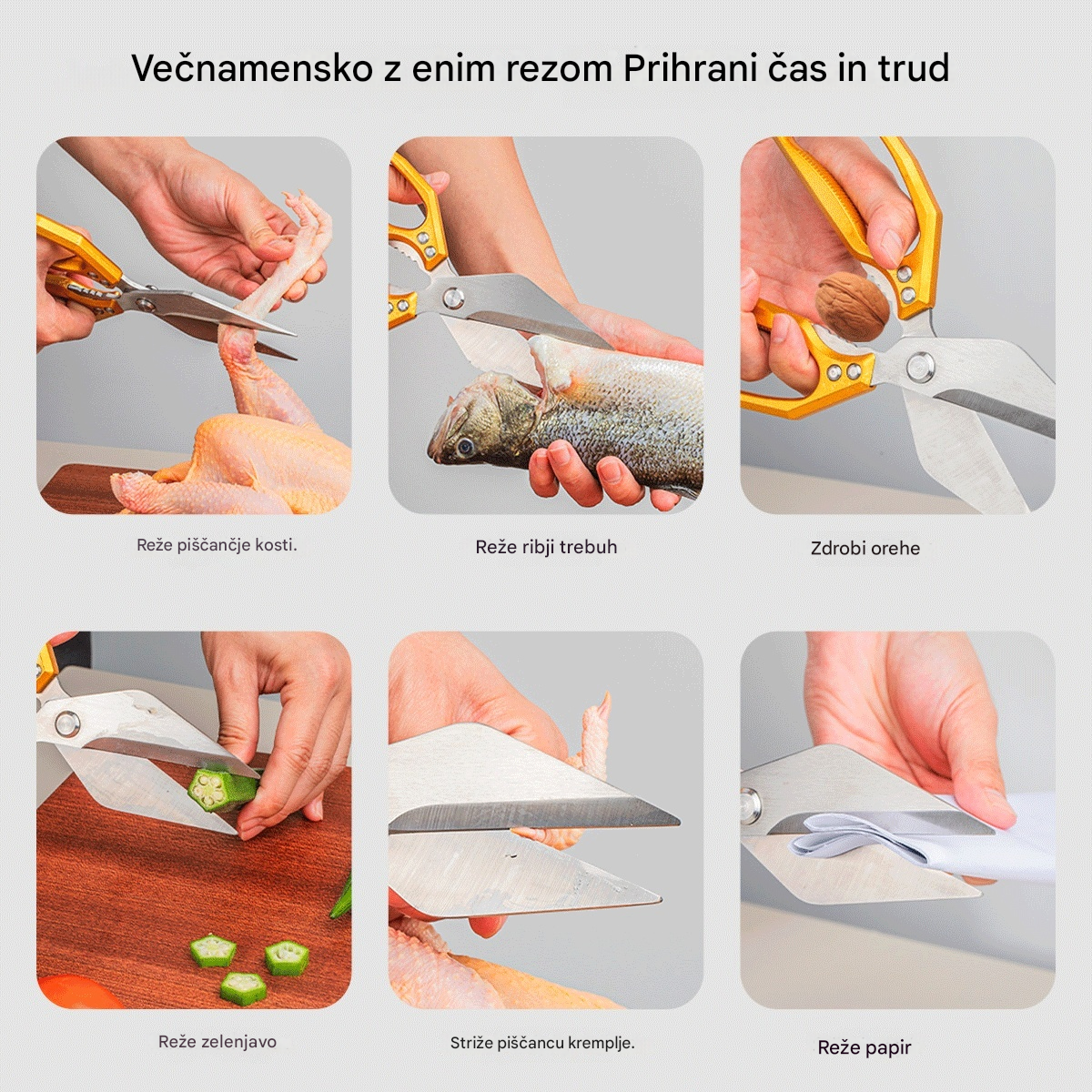 Večnamensko z enim rezom Prihrani čas in trud

Reže piščančje kosti.

Reže ribji trebuh

Zdrobi orehe

Reže zelenjavo

Striže piščancu kremplje.

Reže papir